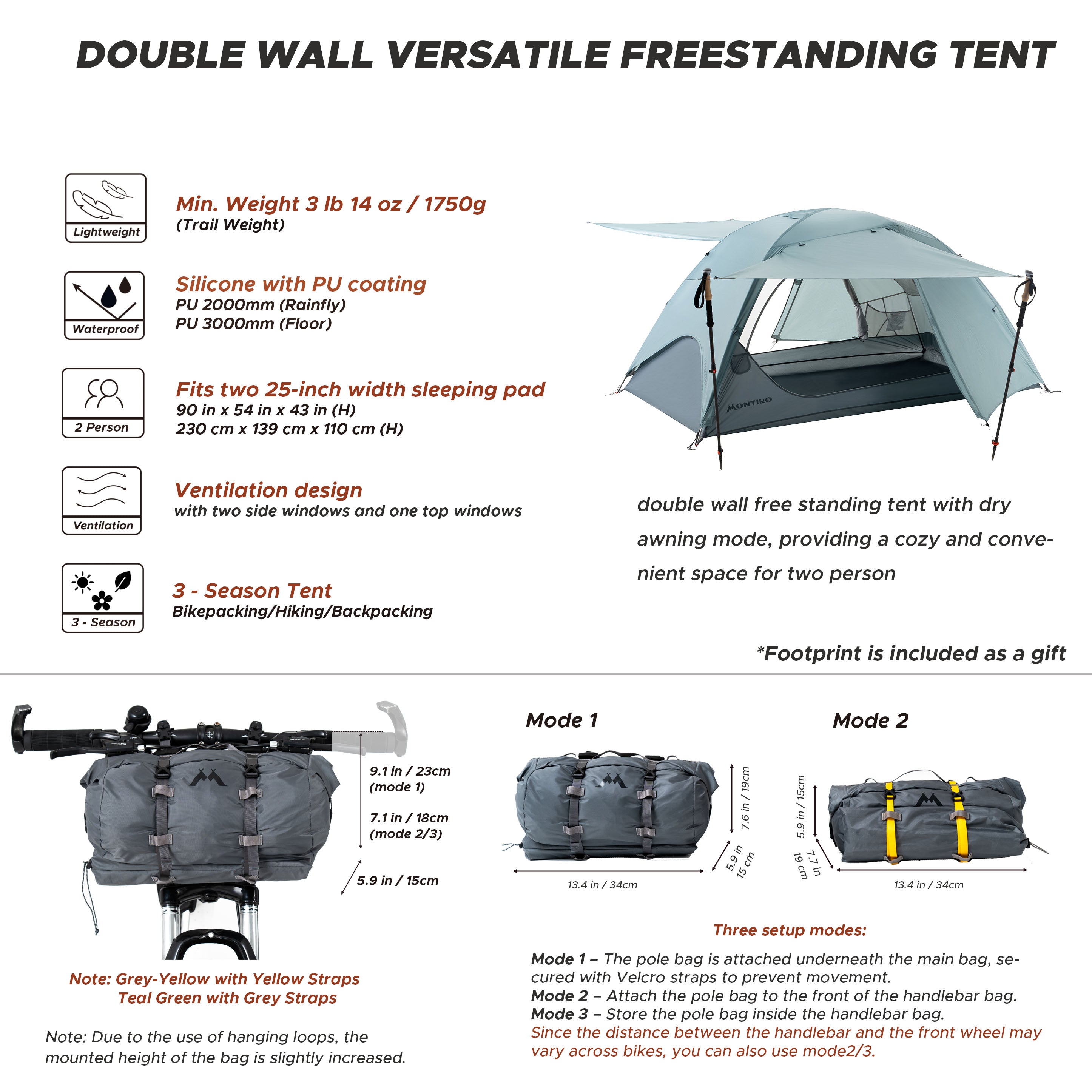 DOUBLE WALL VERSATILE FREESTANDING TENT

Lightweight

Min. Weight 3 lb 14 oz / 1750g
(Trail Weight)

Waterproof

Silicone with PU coating
PU 2000mm (Rainfly)
PU 3000mm (Floor)

2 Person

Fits two 25-inch width sleeping pad
90 in x 54 in x 43 in (H)
230 cm x 139 cm x 110 cm (H)

Ventilation

Ventilation design
with two side windows and one top windows

3 - Season

3 - Season Tent
Bikepacking/Hiking/Backpacking

MONTIRO

double wall free standing tent with dry awning mode, providing a cozy and convenient space for two person

*Footprint is included as a gift

9.1 in / 23cm
(mode 1)

7.1 in / 18cm
(mode 2/3)

5.9 in / 15cm

Note: Grey-Yellow with Yellow Straps
Teal Green with Grey Straps

Note: Due to the use of hanging loops, the mounted height of the bag is slightly increased.

Mode 1

7.6 in / 19cm

5.9 in
15 cm

13.4 in / 34cm

Mode 2

5.9 in / 15cm

7.7 in
19 cm

13.4 in / 34cm

Three setup modes:

Mode 1 – The pole bag is attached underneath the main bag, secured with Velcro straps to prevent movement.
Mode 2 – Attach the pole bag to the front of the handlebar bag.
Mode 3 – Store the pole bag inside the handlebar bag.
Since the distance between the handlebar and the front wheel may vary across bikes, you can also use mode2/3.